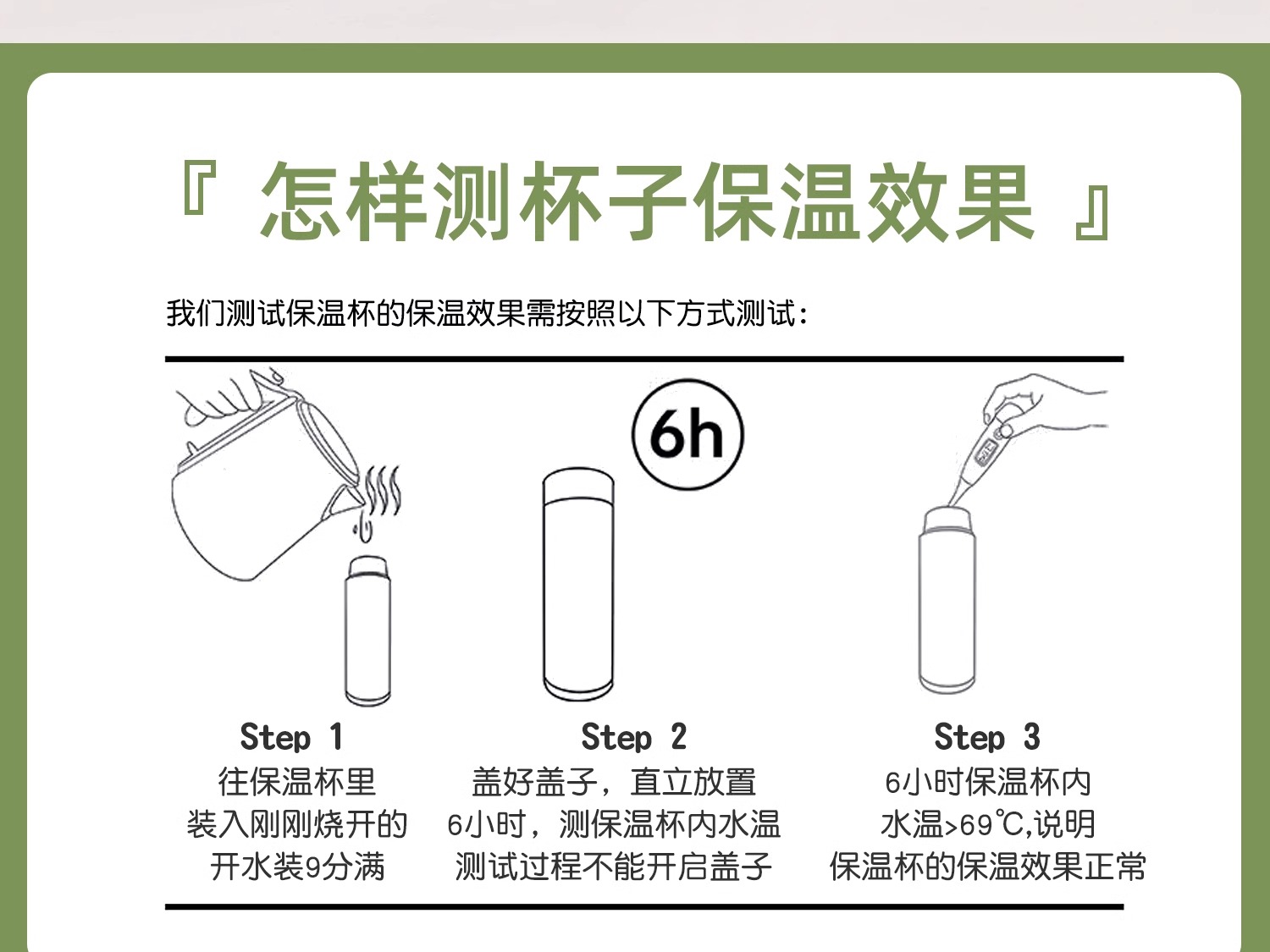 『 怎样测杯子保温效果 』

我们测试保温杯的保温效果需按照以下方式测试：

6h

Step 1
往保温杯里
装入刚刚烧开的
开水装9分满

Step 2
盖好盖子，直立放置
6小时，测保温杯内水温
测试过程不能开启盖子

Step 3
6小时保温杯内
水温>69℃,说明
保温杯的保温效果正常