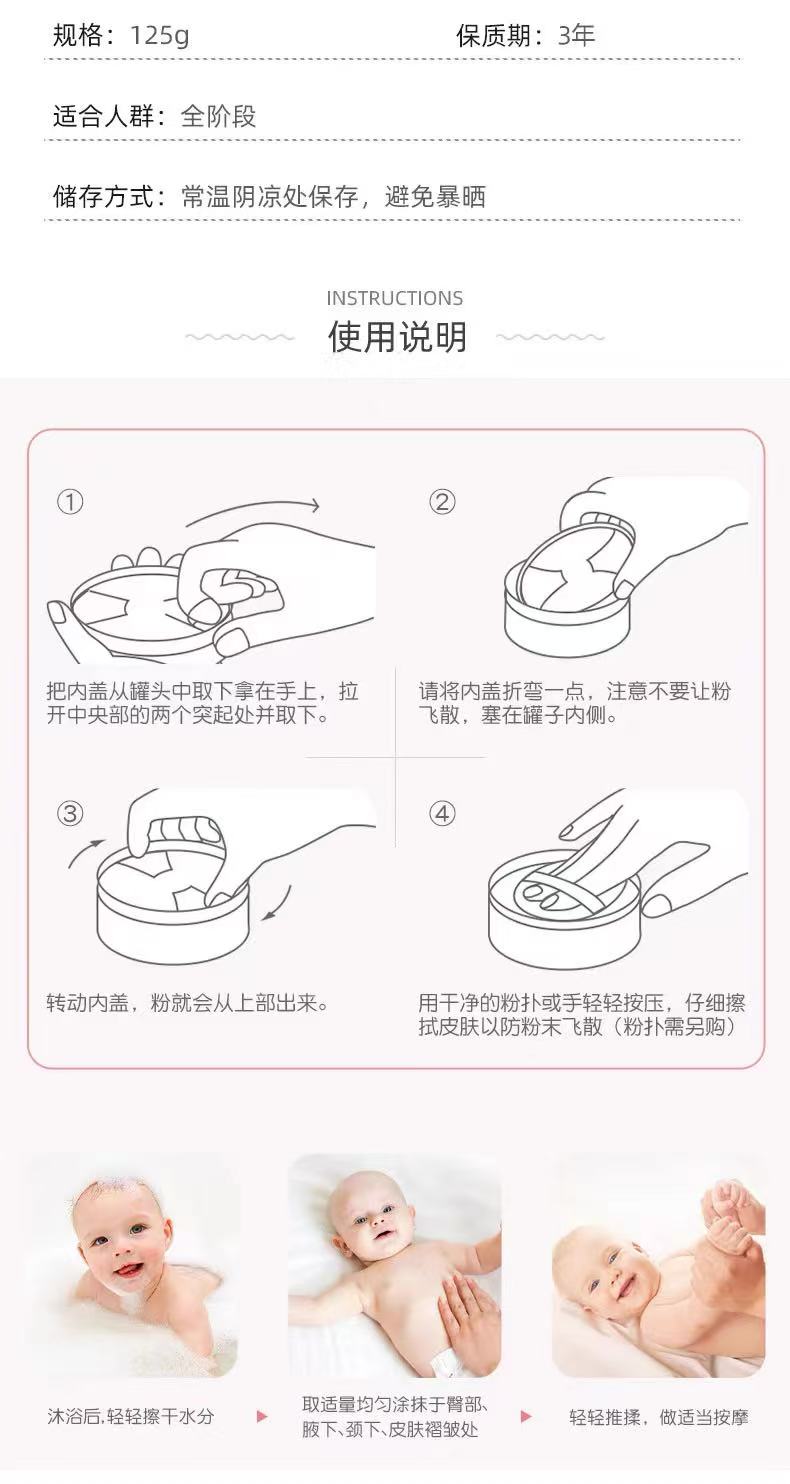 规格：125g　　保质期：3年

适合人群：全阶段

储存方式：常温阴凉处保存，避免暴晒

INSTRUCTIONS
使用说明

①
把内盖从罐头中取下拿在手上，拉开中央部的两个突起处并取下。

②
请将内盖折弯一点，注意不要让粉飞散，塞在罐子内侧。

③
转动内盖，粉就会从上部出来。

④
用干净的粉扑或手轻轻按压，仔细擦拭皮肤以防粉末飞散（粉扑需另购）

沐浴后,轻轻擦干水分

取适量均匀涂抹于臀部、腋下、颈下、皮肤褶皱处

轻轻推揉，做适当按摩