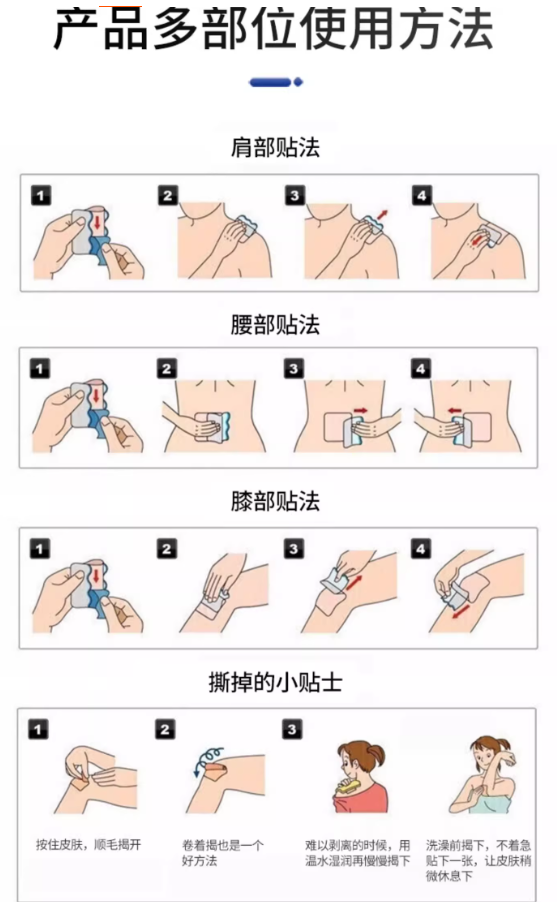 产品多部位使用方法

肩部贴法

1 2 3 4

腰部贴法

1 2 3 4

膝部贴法

1 2 3 4

撕掉的小贴士

1 2 3

按住皮肤，顺毛揭开

卷着揭也是一个好方法

难以剥离的时候，用温水湿润再慢慢揭下

洗澡前揭下，不着急贴下一张，让皮肤稍微休息下