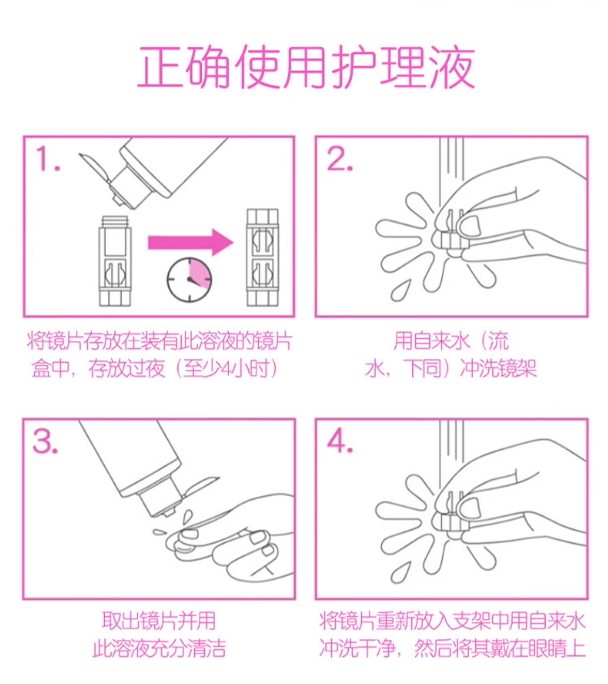 正确使用护理液

1.

将镜片存放在装有此溶液的镜片盒中，存放过夜（至少4小时）

2.

用自来水（流水，下同）冲洗镜架

3.

取出镜片并用此溶液充分清洁

4.

将镜片重新放入支架中用自来水冲洗干净，然后将其戴在眼睛上